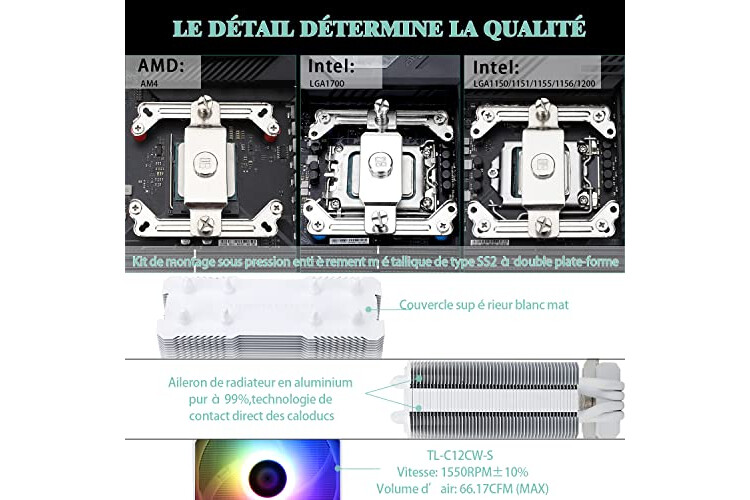 LE DÉTAIL DÉTERMINE LA QUALITÉ

AMD:
AM4

Intel:
LGA1700

Intel:
LGA1150/1151/1155/1156/1200

Kit de montage sous pression enti è rement m é tallique de type SS2 à double plate-forme

Couvercle sup é rieur blanc mat

Aileron de radiateur en aluminium pur à 99%,technologie de contact direct des caloducs

TL-C12CW-S
Vitesse: 1550RPM±10%
Volume d' air: 66.17CFM (MAX)