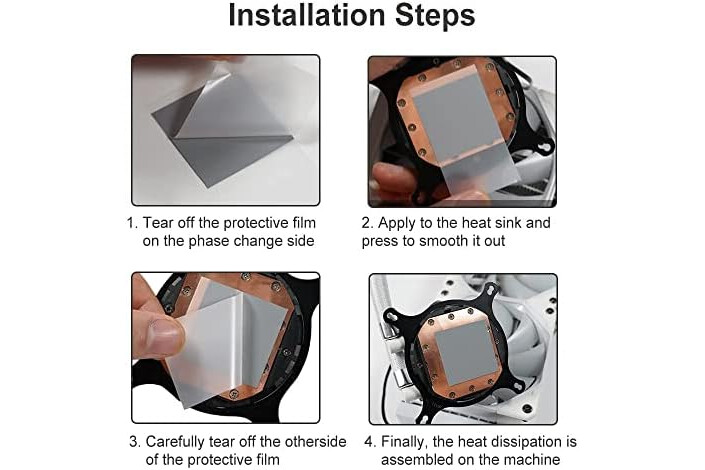 Installation Steps

1. Tear off the protective film on the phase change side

2. Apply to the heat sink and press to smooth it out

3. Carefully tear off the otherside of the protective film

4. Finally, the heat dissipation is assembled on the machine