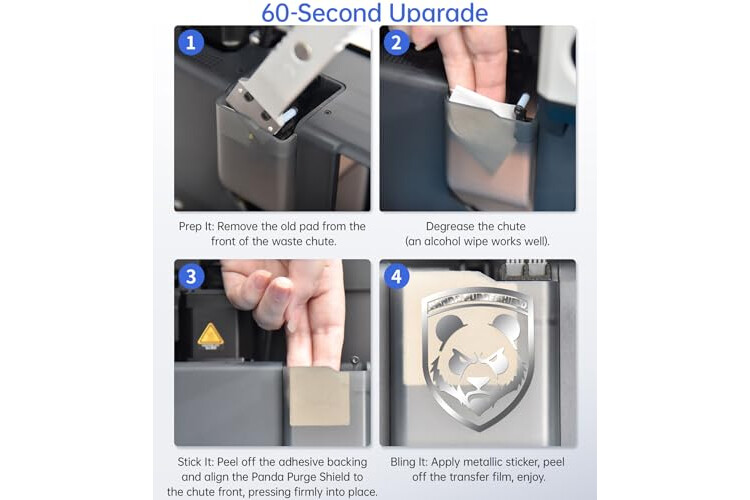 60-Second Upgrade

1

Prep It: Remove the old pad from the front of the waste chute.

2

Degrease the chute (an alcohol wipe works well).

3

Stick It: Peel off the adhesive backing and align the Panda Purge Shield to the chute front, pressing firmly into place.

4

PANDA PURGE SHIELD

Bling It: Apply metallic sticker, peel off the transfer film, enjoy.