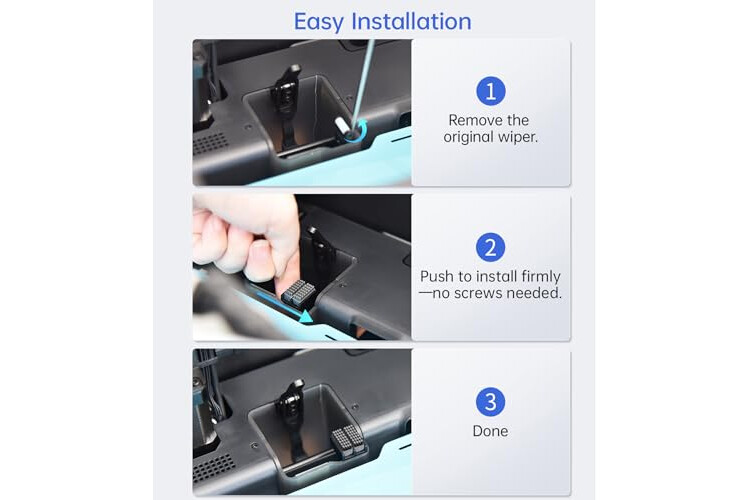 Easy Installation

1
Remove the original wiper.

2
Push to install firmly —no screws needed.

3
Done