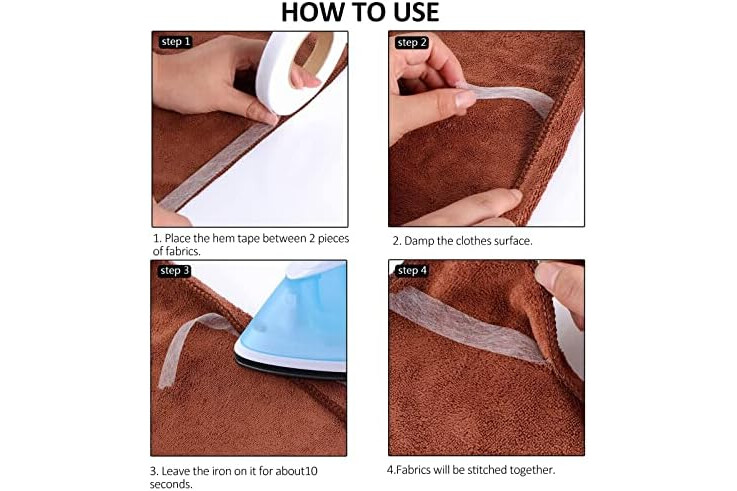 HOW TO USE

step 1

1. Place the hem tape between 2 pieces of fabrics.

step 2

2. Damp the clothes surface.

step 3

3. Leave the iron on it for about10 seconds.

step 4

4.Fabrics will be stitched together.