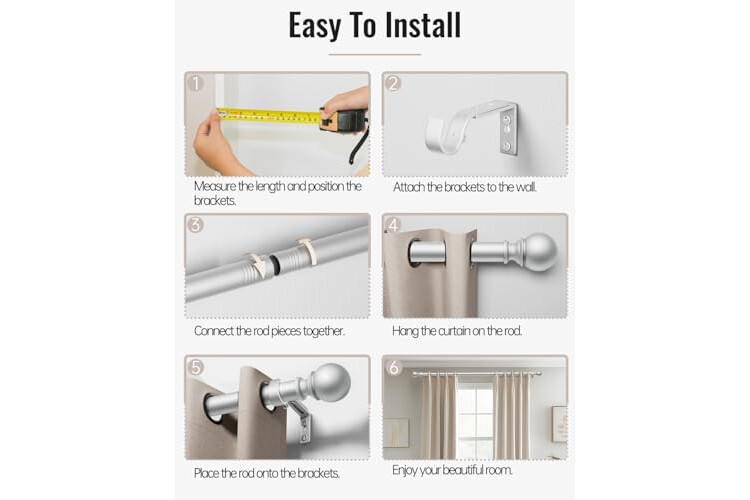 Easy To Install

1
Measure the length and position the brackets.

2
Attach the brackets to the wall.

3
Connect the rod pieces together.

4
Hang the curtain on the rod.

5
Place the rod onto the brackets.

6
Enjoy your beautiful room.