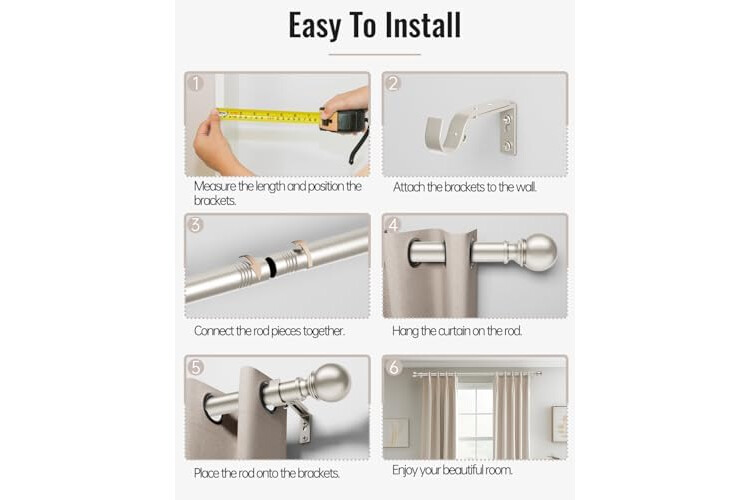 Easy To Install

1

Measure the length and position the brackets.

2

Attach the brackets to the wall.

3

Connect the rod pieces together.

4

Hang the curtain on the rod.

5

Place the rod onto the brackets.

6

Enjoy your beautiful room.