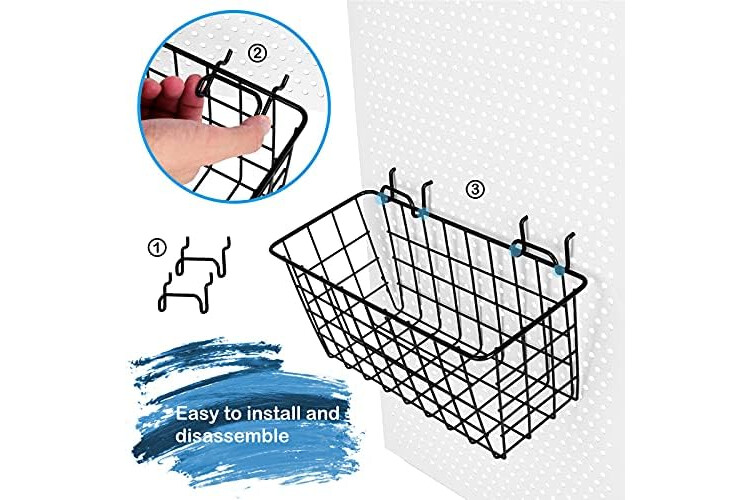 ②

③

①

Easy to install and disassemble