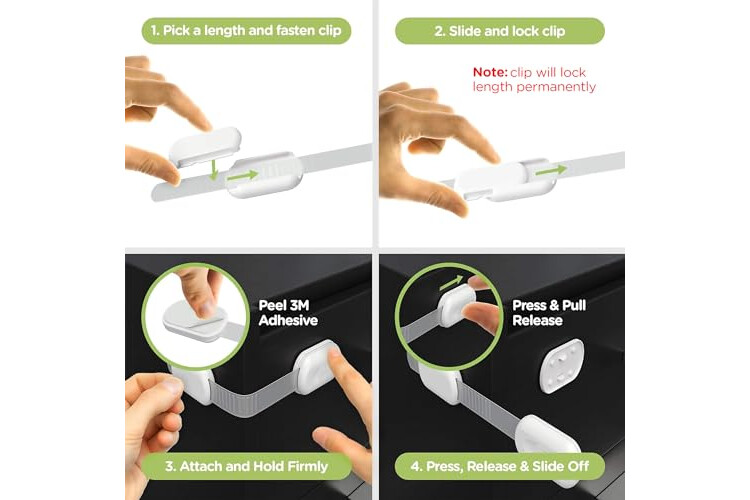 1. Pick a length and fasten clip

2. Slide and lock clip

Note: clip will lock length permanently

Peel 3M Adhesive

3. Attach and Hold Firmly

Press & Pull Release

4. Press, Release & Slide Off