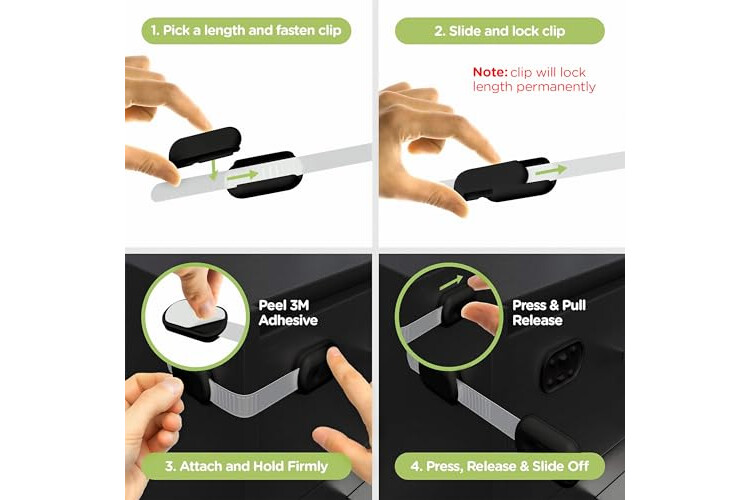 1. Pick a length and fasten clip

2. Slide and lock clip

Note: clip will lock length permanently

Peel 3M Adhesive

3. Attach and Hold Firmly

Press & Pull Release

4. Press, Release & Slide Off