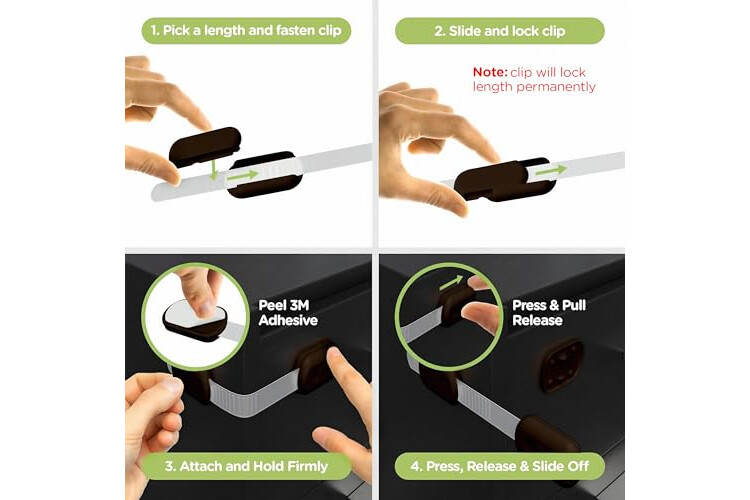 1. Pick a length and fasten clip

2. Slide and lock clip

Note: clip will lock length permanently

Peel 3M Adhesive

3. Attach and Hold Firmly

Press & Pull Release

4. Press, Release & Slide Off