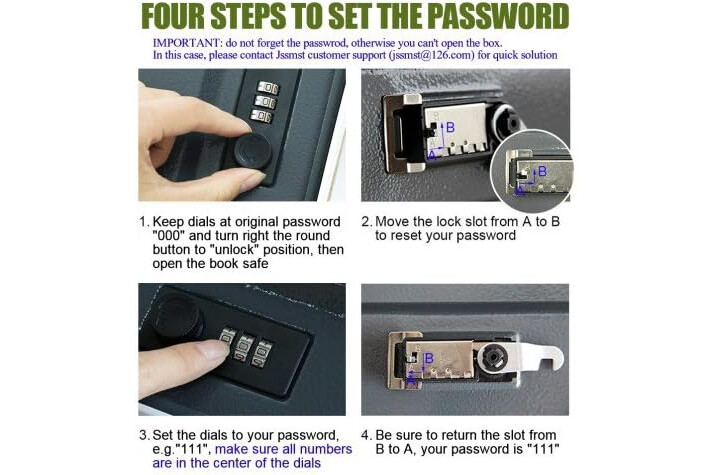 FOUR STEPS TO SET THE PASSWORD

IMPORTANT: do not forget the passwrod, otherwise you can't open the box. In this case, please contact Jssmst customer support (jssmst@126.com) for quick solution

B
A

B
A

1. Keep dials at original password "000" and turn right the round button to "unlock" position, then open the book safe

2. Move the lock slot from A to B to reset your password

B
A

3. Set the dials to your password, e.g."111", make sure all numbers are in the center of the dials

4. Be sure to return the slot from B to A, your password is "111"