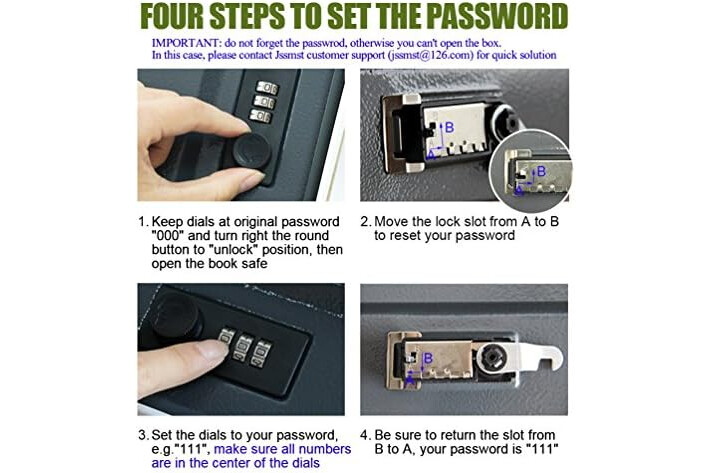 FOUR STEPS TO SET THE PASSWORD

IMPORTANT: do not forget the passwrod, otherwise you can't open the box. In this case, please contact Jssmst customer support (jssmst@126.com) for quick solution

B
A
B
A

1. Keep dials at original password "000" and turn right the round button to "unlock" position, then open the book safe

2. Move the lock slot from A to B to reset your password

B
A

3. Set the dials to your password, e.g."111", make sure all numbers are in the center of the dials

4. Be sure to return the slot from B to A, your password is "111"