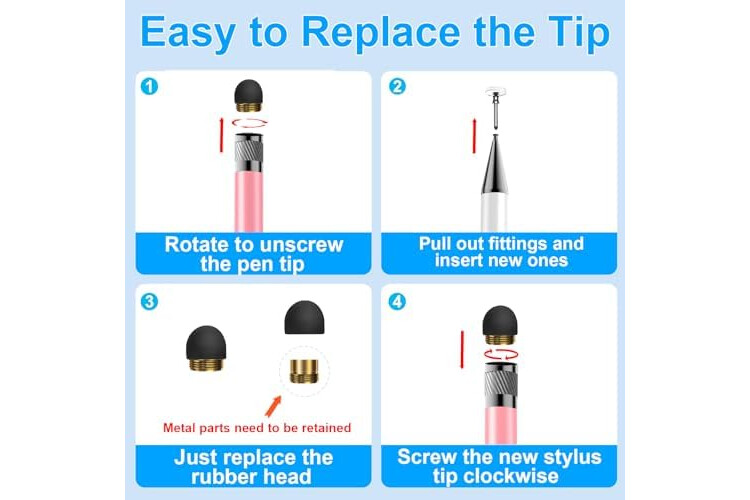 Easy to Replace the Tip

1

Rotate to unscrew the pen tip

2

Pull out fittings and insert new ones

3

Metal parts need to be retained

Just replace the rubber head

4

Screw the new stylus tip clockwise