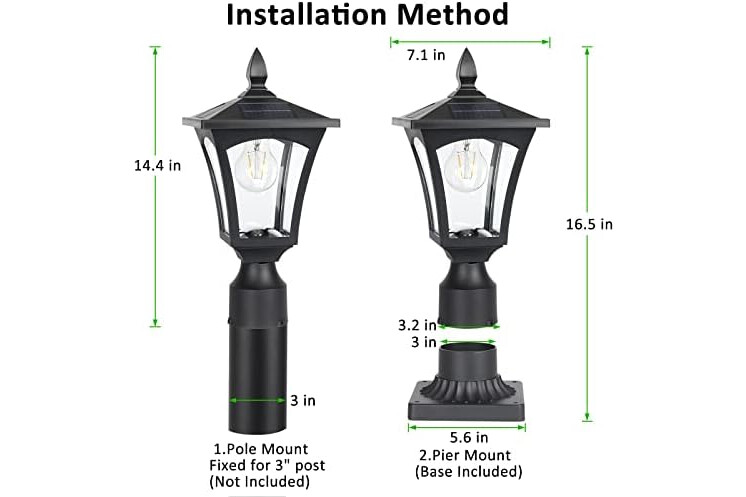 Installation Method

14.4 in

3 in

1.Pole Mount
Fixed for 3" post
(Not Included)

7.1 in

16.5 in

3.2 in
3 in

5.6 in

2.Pier Mount
(Base Included)