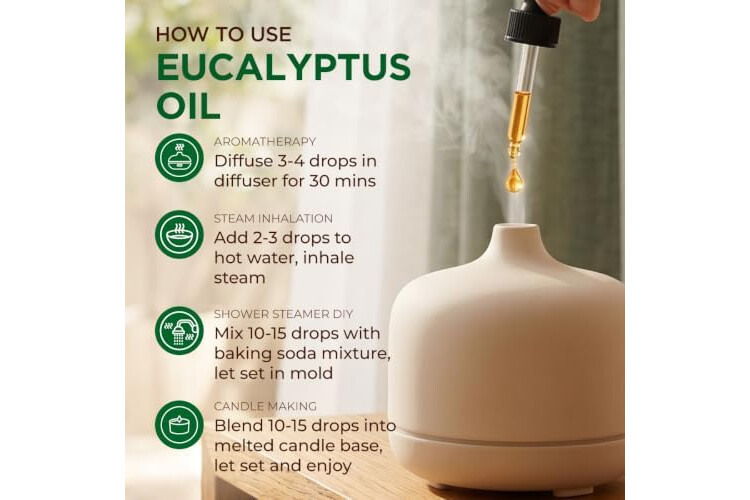 HOW TO USE
EUCALYPTUS OIL

AROMATHERAPY
Diffuse 3-4 drops in diffuser for 30 mins

STEAM INHALATION
Add 2-3 drops to hot water, inhale steam

SHOWER STEAMER DIY
Mix 10-15 drops with baking soda mixture, let set in mold

CANDLE MAKING
Blend 10-15 drops into melted candle base, let set and enjoy