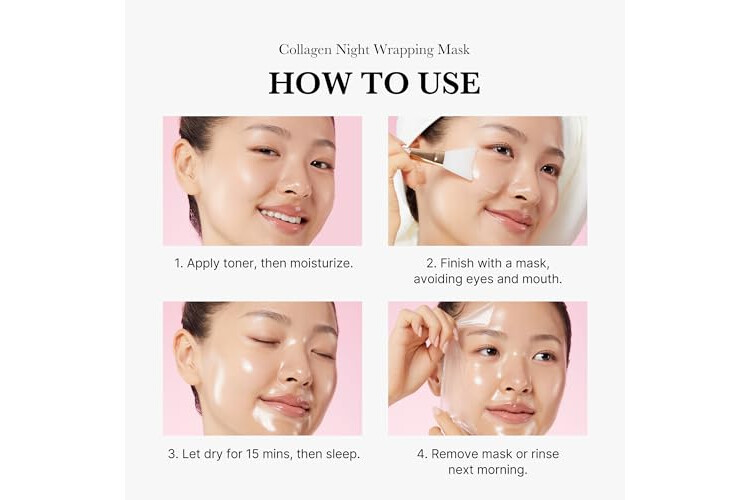 Collagen Night Wrapping Mask

HOW TO USE

1. Apply toner, then moisturize.

2. Finish with a mask, avoiding eyes and mouth.

3. Let dry for 15 mins, then sleep.

4. Remove mask or rinse next morning.