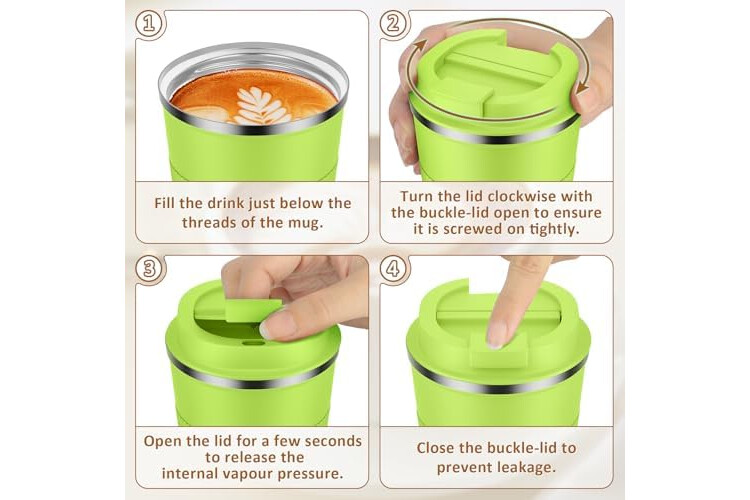 ①

Fill the drink just below the threads of the mug.

②

Turn the lid clockwise with the buckle-lid open to ensure it is screwed on tightly.

③

Open the lid for a few seconds to release the internal vapour pressure.

④

Close the buckle-lid to prevent leakage.