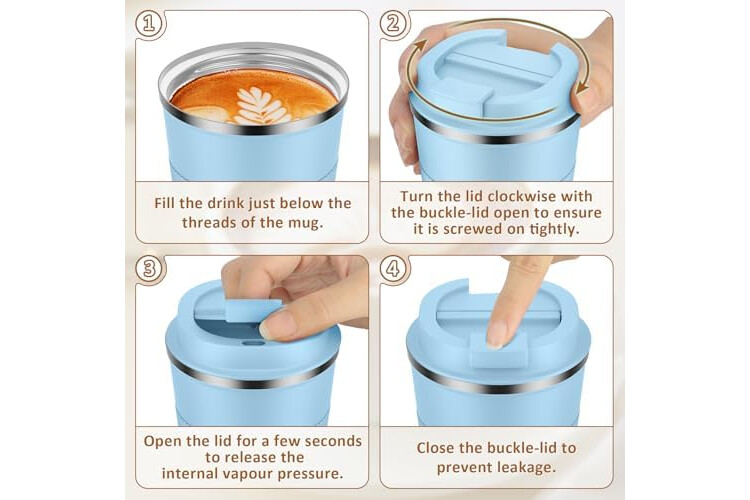 ①

Fill the drink just below the threads of the mug.

②

Turn the lid clockwise with the buckle-lid open to ensure it is screwed on tightly.

③

Open the lid for a few seconds to release the internal vapour pressure.

④

Close the buckle-lid to prevent leakage.