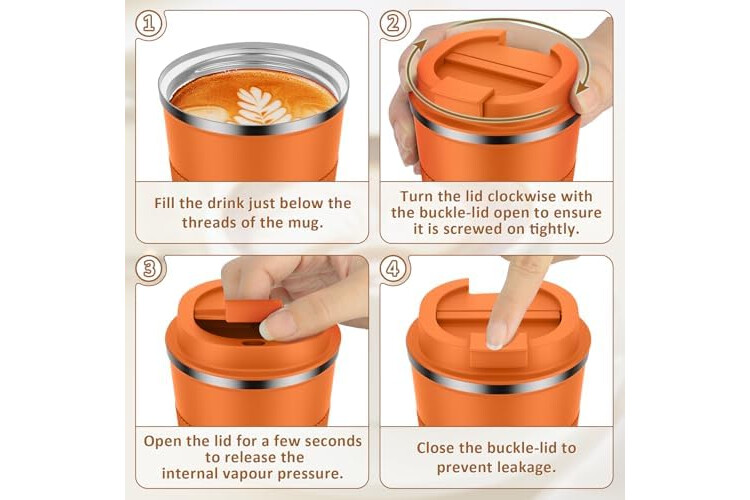 ①

Fill the drink just below the threads of the mug.

②

Turn the lid clockwise with the buckle-lid open to ensure it is screwed on tightly.

③

Open the lid for a few seconds to release the internal vapour pressure.

④

Close the buckle-lid to prevent leakage.