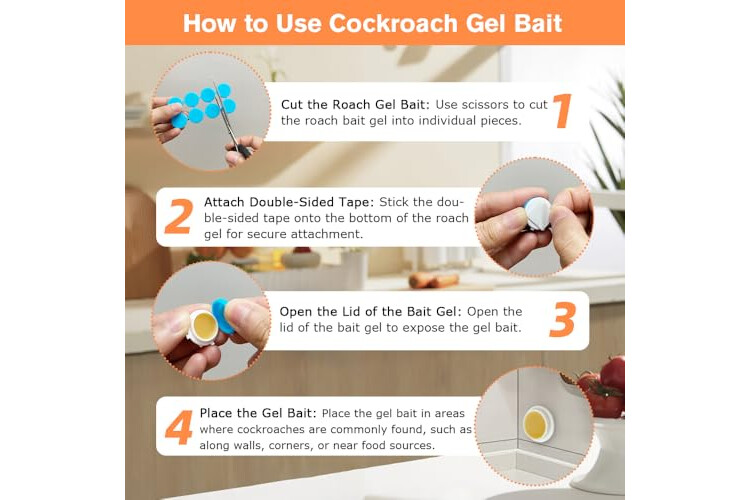 How to Use Cockroach Gel Bait

Cut the Roach Gel Bait: Use scissors to cut the roach bait gel into individual pieces.

1

2

Attach Double-Sided Tape: Stick the double-sided tape onto the bottom of the roach gel for secure attachment.

Open the Lid of the Bait Gel: Open the lid of the bait gel to expose the gel bait.

3

4

Place the Gel Bait: Place the gel bait in areas where cockroaches are commonly found, such as along walls, corners, or near food sources.