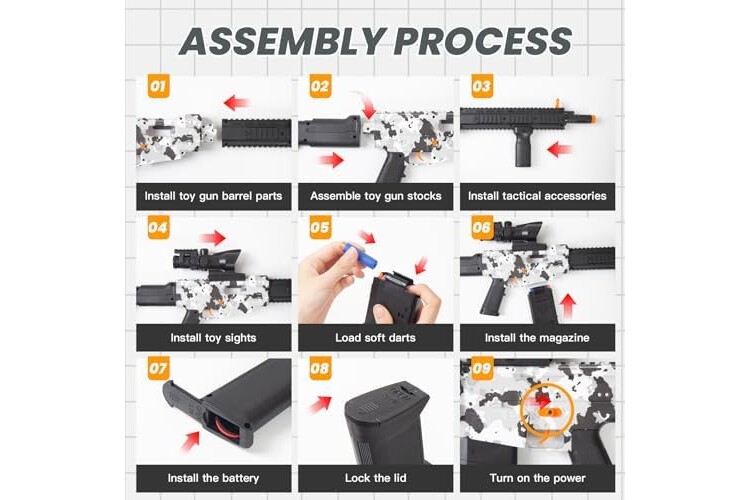 ASSEMBLY PROCESS

01
Install toy gun barrel parts

02
Assemble toy gun stocks

03
Install tactical accessories

04
Install toy sights

05
Load soft darts

06
Install the magazine

07
Install the battery

08
Lock the lid

09
Turn on the power