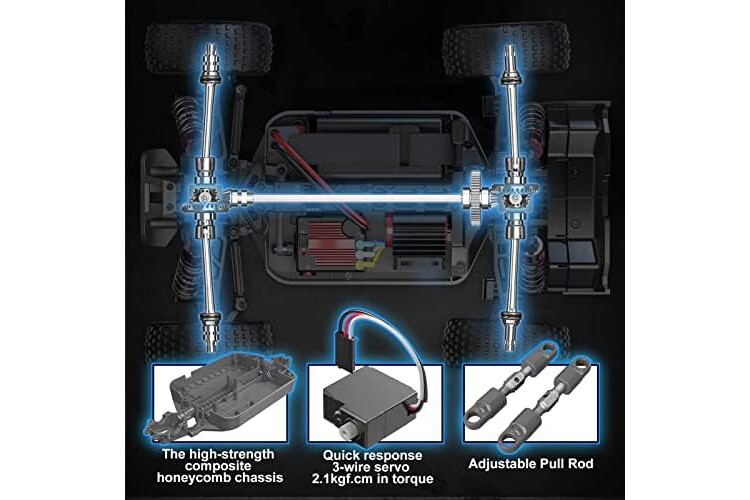 The high-strength composite honeycomb chassis

Quick response 3-wire servo 2.1kgf.cm in torque

Adjustable Pull Rod