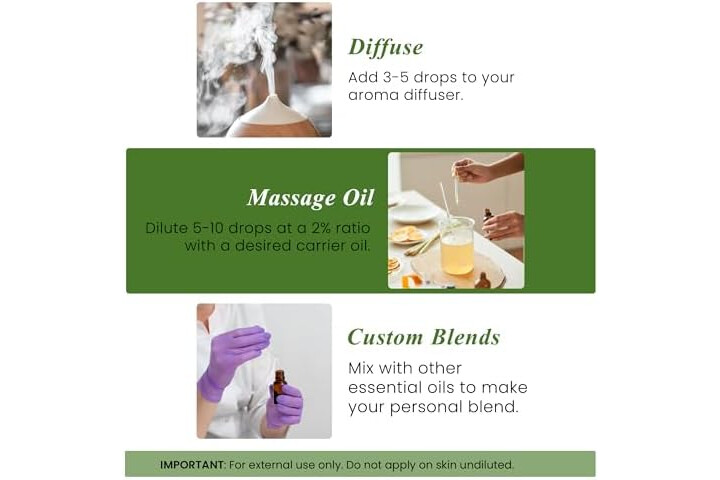 Diffuse

Add 3-5 drops to your aroma diffuser.

Massage Oil

Dilute 5-10 drops at a 2% ratio with a desired carrier oil.

Custom Blends

Mix with other essential oils to make your personal blend.

IMPORTANT: For external use only. Do not apply on skin undiluted.