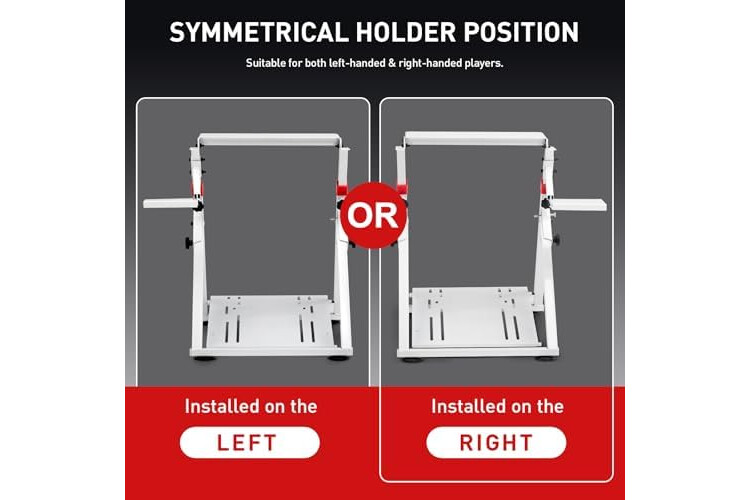 SYMMETRICAL HOLDER POSITION

Suitable for both left-handed & right-handed players.

OR

Installed on the

LEFT

Installed on the

RIGHT