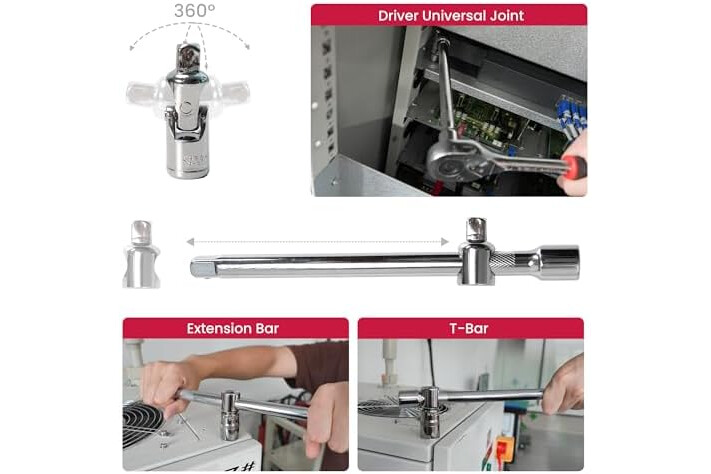 360°

Driver Universal Joint

Extension Bar

T-Bar