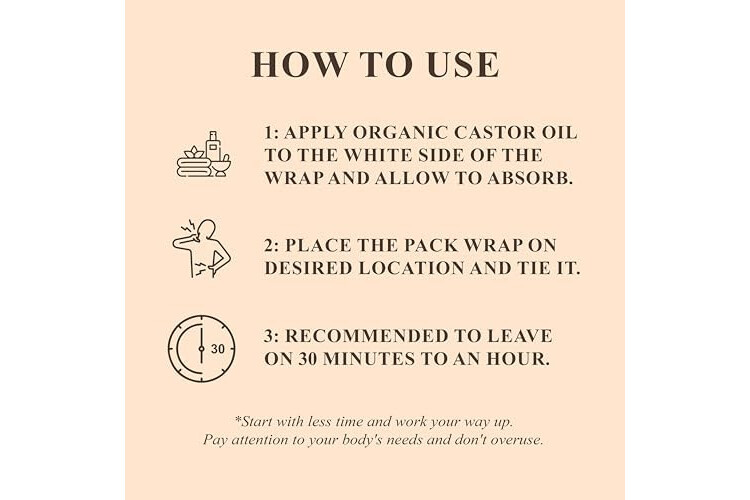 HOW TO USE

1: APPLY ORGANIC CASTOR OIL TO THE WHITE SIDE OF THE WRAP AND ALLOW TO ABSORB.

2: PLACE THE PACK WRAP ON DESIRED LOCATION AND TIE IT.

30

3: RECOMMENDED TO LEAVE ON 30 MINUTES TO AN HOUR.

*Start with less time and work your way up. Pay attention to your body's needs and don't overuse.