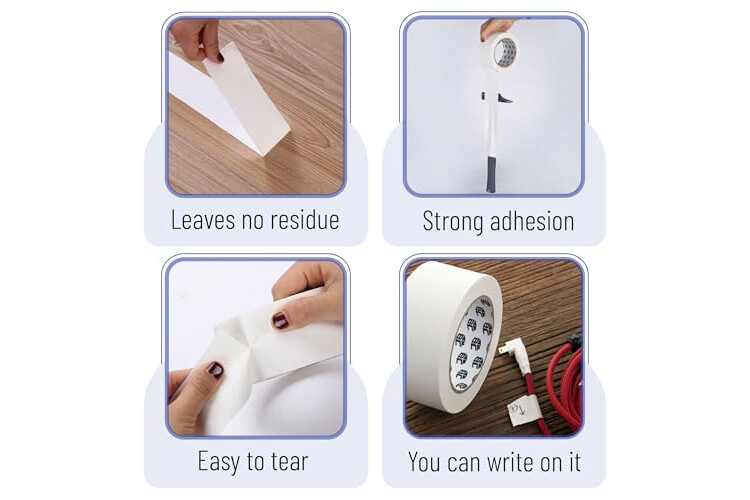 Leaves no residue

Strong adhesion

Easy to tear

You can write on it