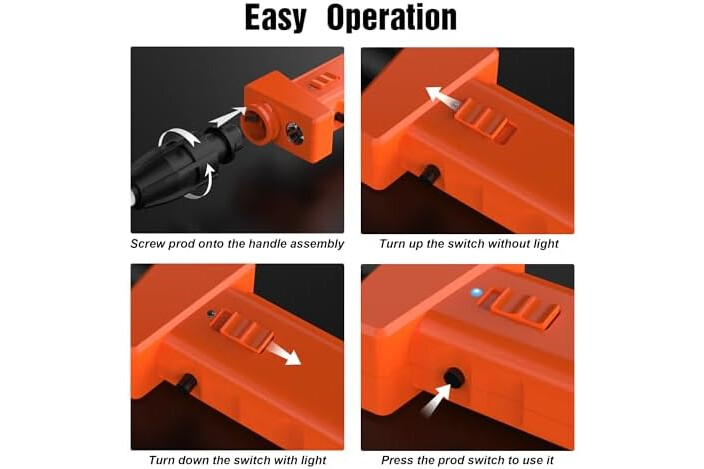 Easy Operation

Screw prod onto the handle assembly

Turn up the switch without light

Turn down the switch with light

Press the prod switch to use it