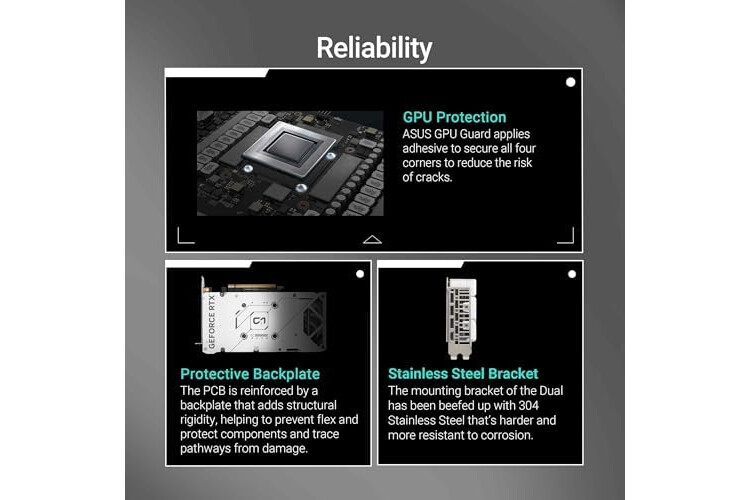 Reliability

GPU Protection
ASUS GPU Guard applies adhesive to secure all four corners to reduce the risk of cracks.

GEFORCE RTX

Protective Backplate
The PCB is reinforced by a backplate that adds structural rigidity, helping to prevent flex and protect components and trace pathways from damage.

Stainless Steel Bracket
The mounting bracket of the Dual has been beefed up with 304 Stainless Steel that's harder and more resistant to corrosion.