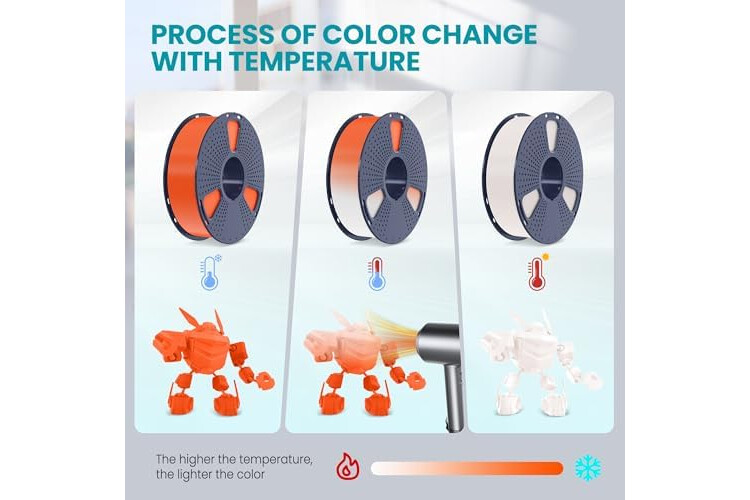 PROCESS OF COLOR CHANGE WITH TEMPERATURE

The higher the temperature, the lighter the color