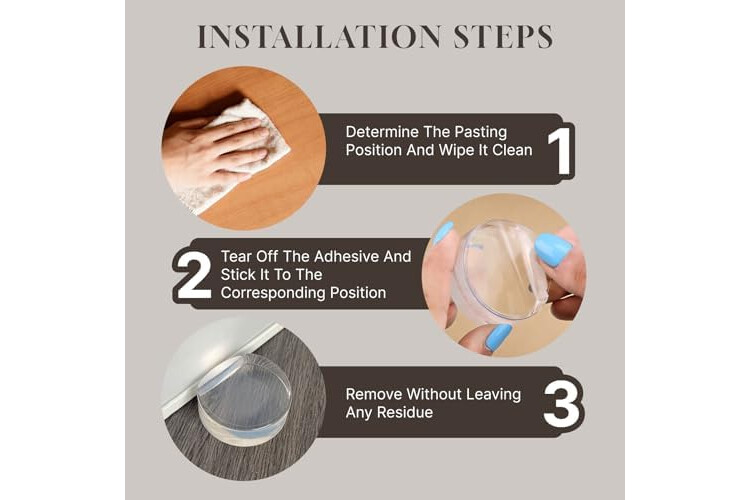 INSTALLATION STEPS

Determine The Pasting Position And Wipe It Clean

1

2

Tear Off The Adhesive And Stick It To The Corresponding Position

Remove Without Leaving Any Residue

3