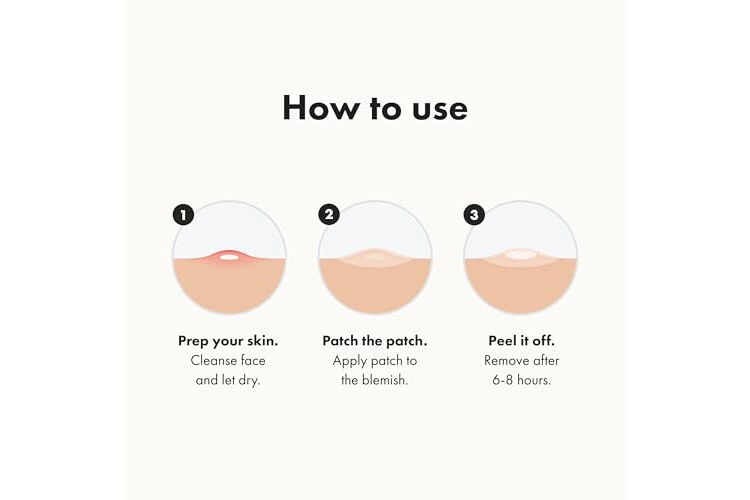 How to use

1

Prep your skin.
Cleanse face and let dry.

2

Patch the patch.
Apply patch to the blemish.

3

Peel it off.
Remove after 6-8 hours.