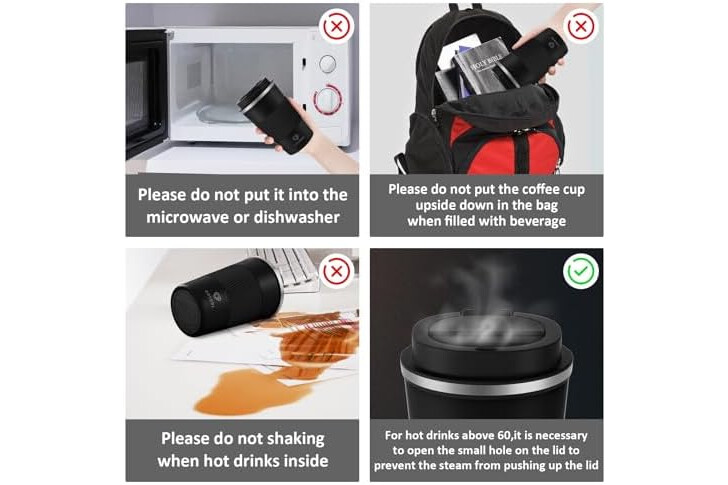 Please do not put it into the microwave or dishwasher

HOLY BIBLE

Please do not put the coffee cup upside down in the bag when filled with beverage

Please do not shaking when hot drinks inside

For hot drinks above 60,it is necessary to open the small hole on the lid to prevent the steam from pushing up the lid