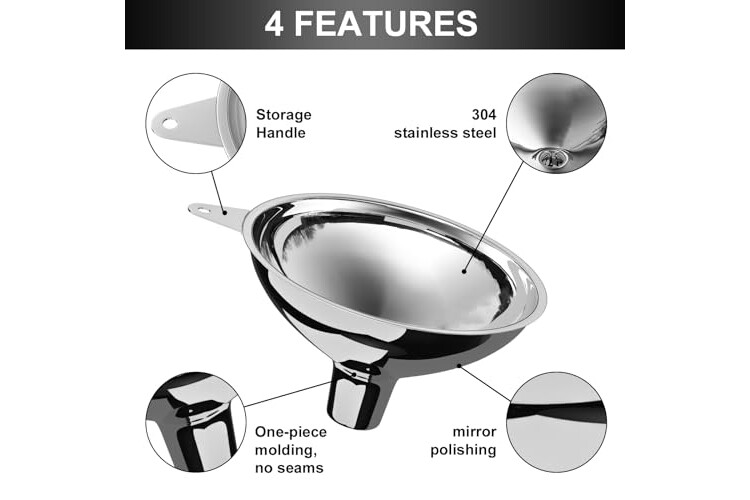 4 FEATURES

Storage Handle

304 stainless steel

One-piece molding, no seams

mirror polishing