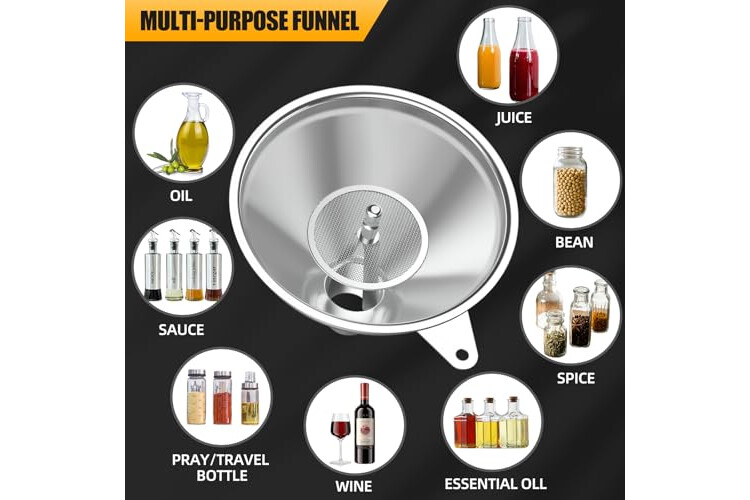 MULTI-PURPOSE FUNNEL

JUICE

OIL

BEAN

SAUCE

SPICE

PRAY/TRAVEL BOTTLE

WINE

ESSENTIAL OLL