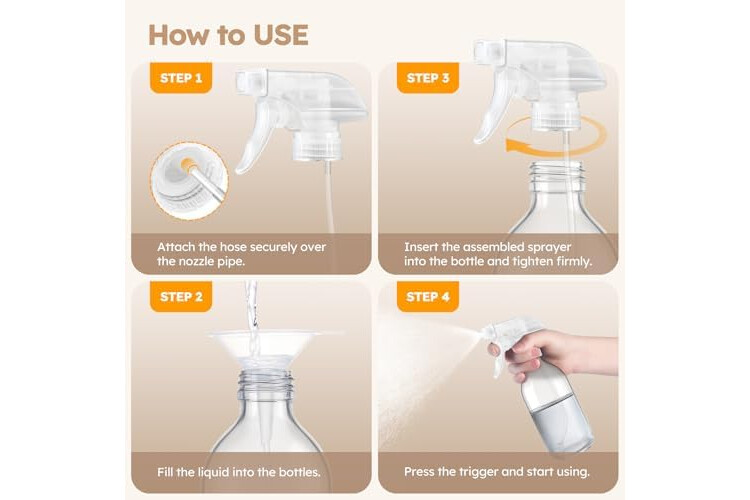 How to USE

STEP 1

Attach the hose securely over the nozzle pipe.

STEP 3

Insert the assembled sprayer into the bottle and tighten firmly.

STEP 2

Fill the liquid into the bottles.

STEP 4

Press the trigger and start using.