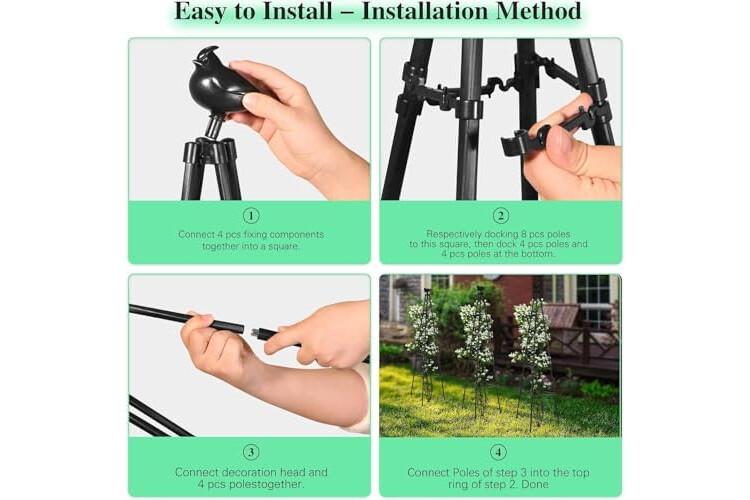 Easy to Install – Installation Method

1

Connect 4 pcs fixing components together into a square.

2

Respectively docking 8 pcs poles to this square, then dock 4 pcs poles and 4 pcs poles at the bottom.

3

Connect decoration head and 4 pcs polestogether.

4

Connect Poles of step 3 into the top ring of step 2. Done