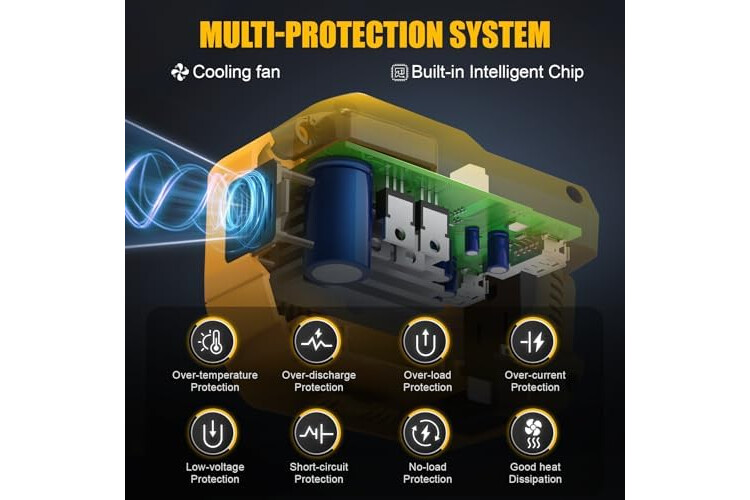 MULTI-PROTECTION SYSTEM

Cooling fan

Built-in Intelligent Chip

Over-temperature Protection

Over-discharge Protection

Over-load Protection

Over-current Protection

Low-voltage Protection

Short-circuit Protection

No-load Protection

Good heat Dissipation