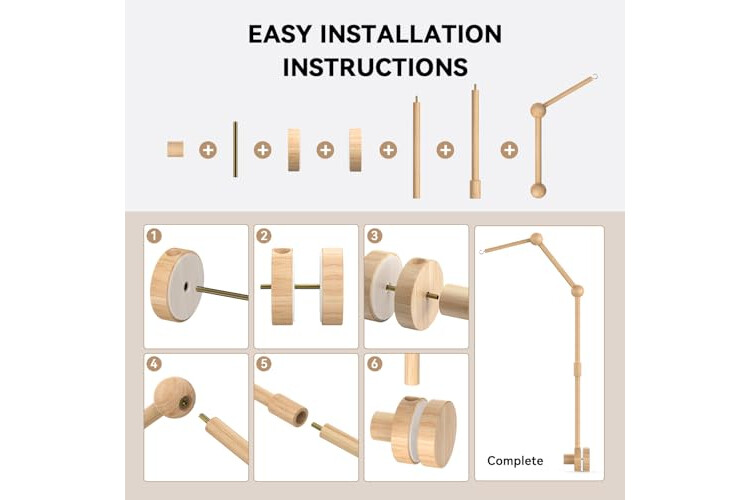 EASY INSTALLATION INSTRUCTIONS

+ + + + + +

1

2

3

4

5

6

Complete