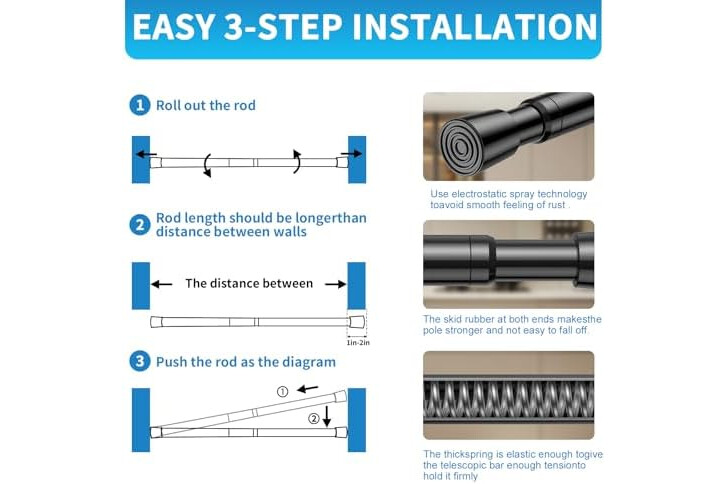 EASY 3-STEP INSTALLATION

1 Roll out the rod

2 Rod length should be longerthan distance between walls

The distance between

1in-2in

3 Push the rod as the diagram

①

②

Use electrostatic spray technology toavoid smooth feeling of rust .

The skid rubber at both ends makesthe pole stronger and not easy to fall off.

The thickspring is elastic enough togive the telescopic bar enough tensionto hold it firmly