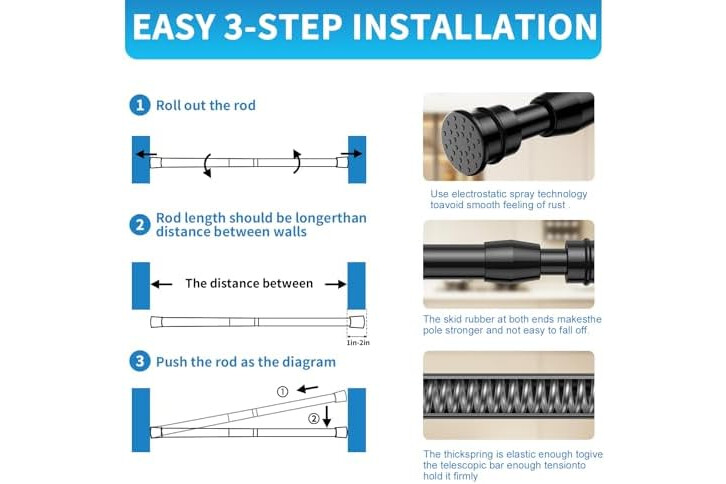 EASY 3-STEP INSTALLATION

1 Roll out the rod

2 Rod length should be longerthan distance between walls

The distance between

1in-2in

3 Push the rod as the diagram

①

②

Use electrostatic spray technology toavoid smooth feeling of rust .

The skid rubber at both ends makesthe pole stronger and not easy to fall off.

The thickspring is elastic enough togive the telescopic bar enough tensionto hold it firmly