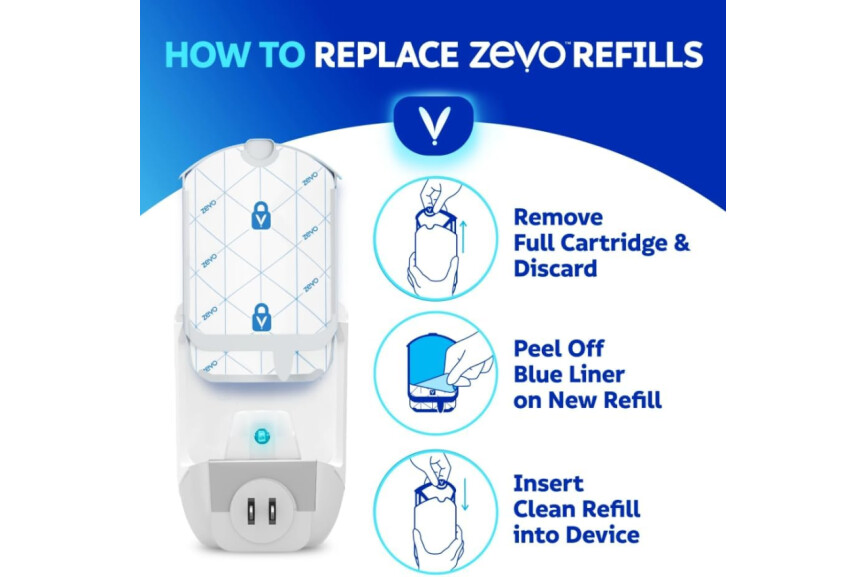 HOW TO REPLACE ZEVO™ REFILLS

ZEVO
ZEVO
ZEVO
ZEVO
ZEVO
ZEVO

Remove Full Cartridge & Discard

Peel Off Blue Liner on New Refill

Insert Clean Refill into Device