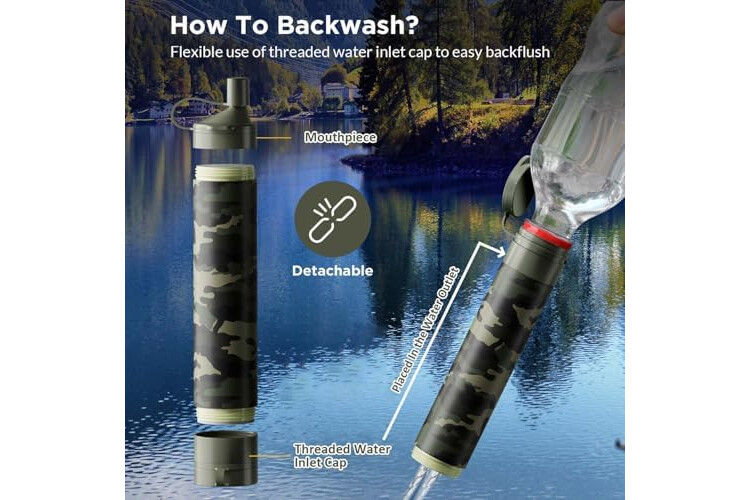 How To Backwash?
Flexible use of threaded water inlet cap to easy backflush

Mouthpiece

Detachable

Placed In the Water Outlet

Threaded Water Inlet Cap