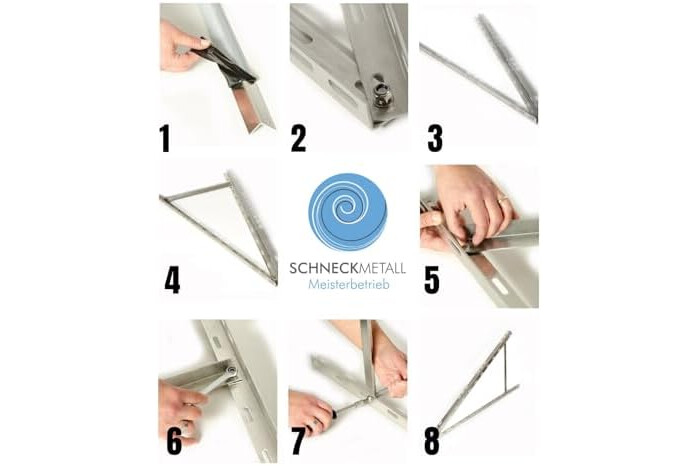 1

2

3

4

SCHNECKMETALL
Meisterbetrieb

5

6

7

8