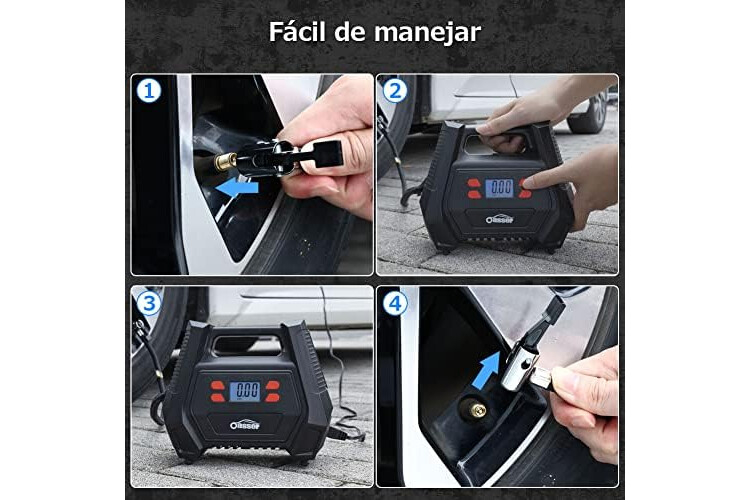 Fácil de manejar

1

2

0.00

Oasser

3

0.00

Oasser

4