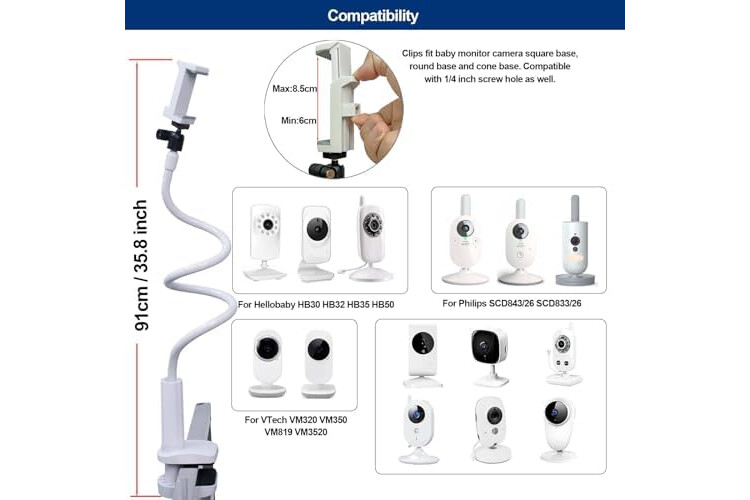 Compatibility

91cm / 35.8 inch

Max:8.5cm

Min:6cm

Clips fit baby monitor camera square base, round base and cone base. Compatible with 1/4 inch screw hole as well.

For Hellobaby HB30 HB32 HB35 HB50

For Philips SCD843/26 SCD833/26

For VTech VM320 VM350 VM819 VM3520