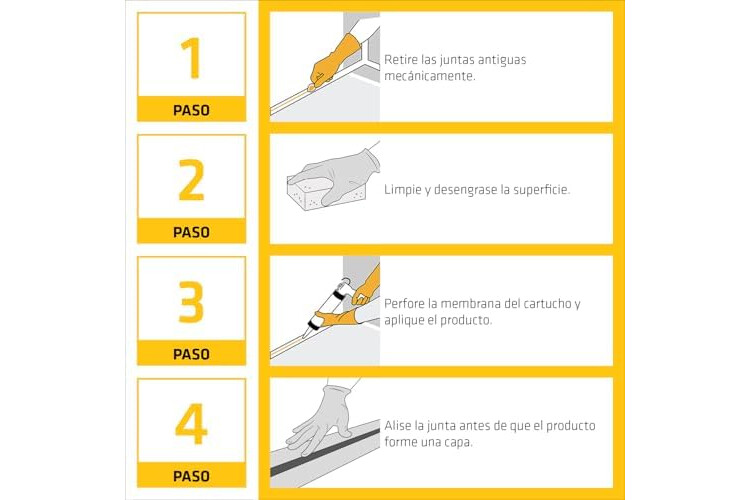 1
PASO

Retire las juntas antiguas mecánicamente.

2
PASO

Limpie y desengrase la superficie.

3
PASO

Perfore la membrana del cartucho y aplique el producto.

4
PASO

Alise la junta antes de que el producto forme una capa.