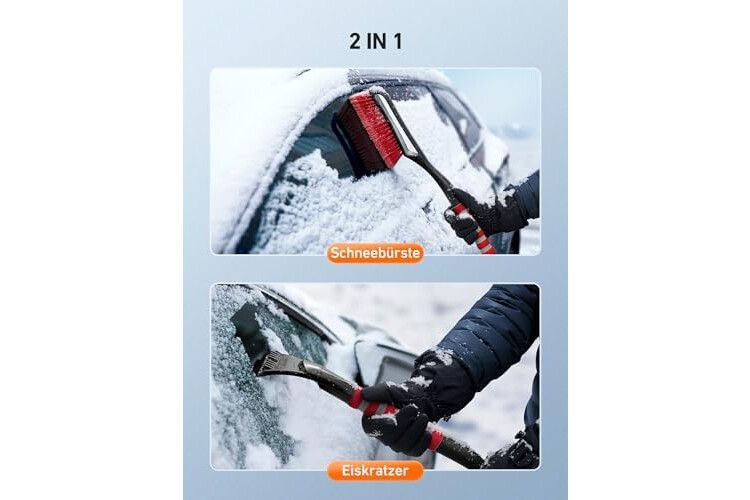 2 IN 1

Schneebürste

Eiskratzer