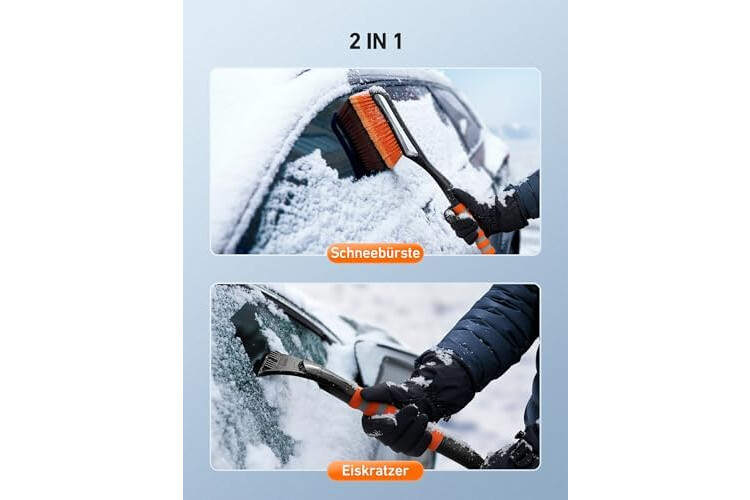 2 IN 1

Schneebürste

Eiskratzer